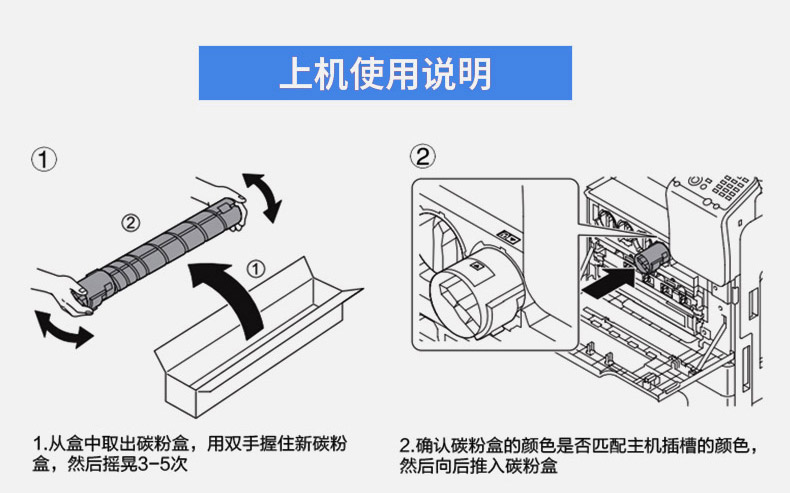 上机使用说明

①

②

①

1.从盒中取出碳粉盒，用双手握住新碳粉盒，然后摇晃3-5次

②

2.确认碳粉盒的颜色是否匹配主机插槽的颜色，然后向后推入碳粉盒